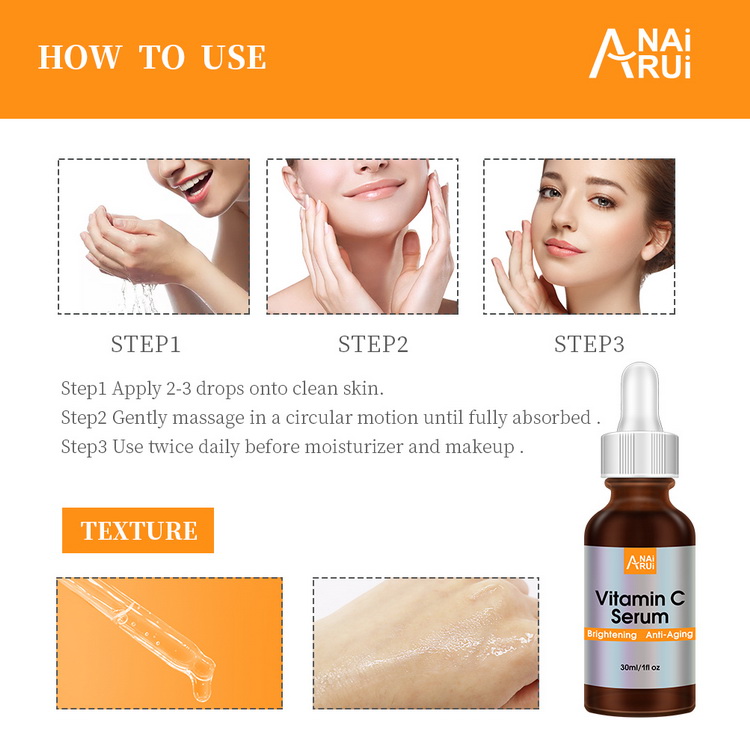 HOW TO USE

ANAi RUi

STEP1

STEP2

STEP3

Step1 Apply 2-3 drops onto clean skin.
Step2 Gently massage in a circular motion until fully absorbed .
Step3 Use twice daily before moisturizer and makeup .

TEXTURE

ANAi RUi

Vitamin C Serum

Brightening Anti-Aging

30ml/1fl oz